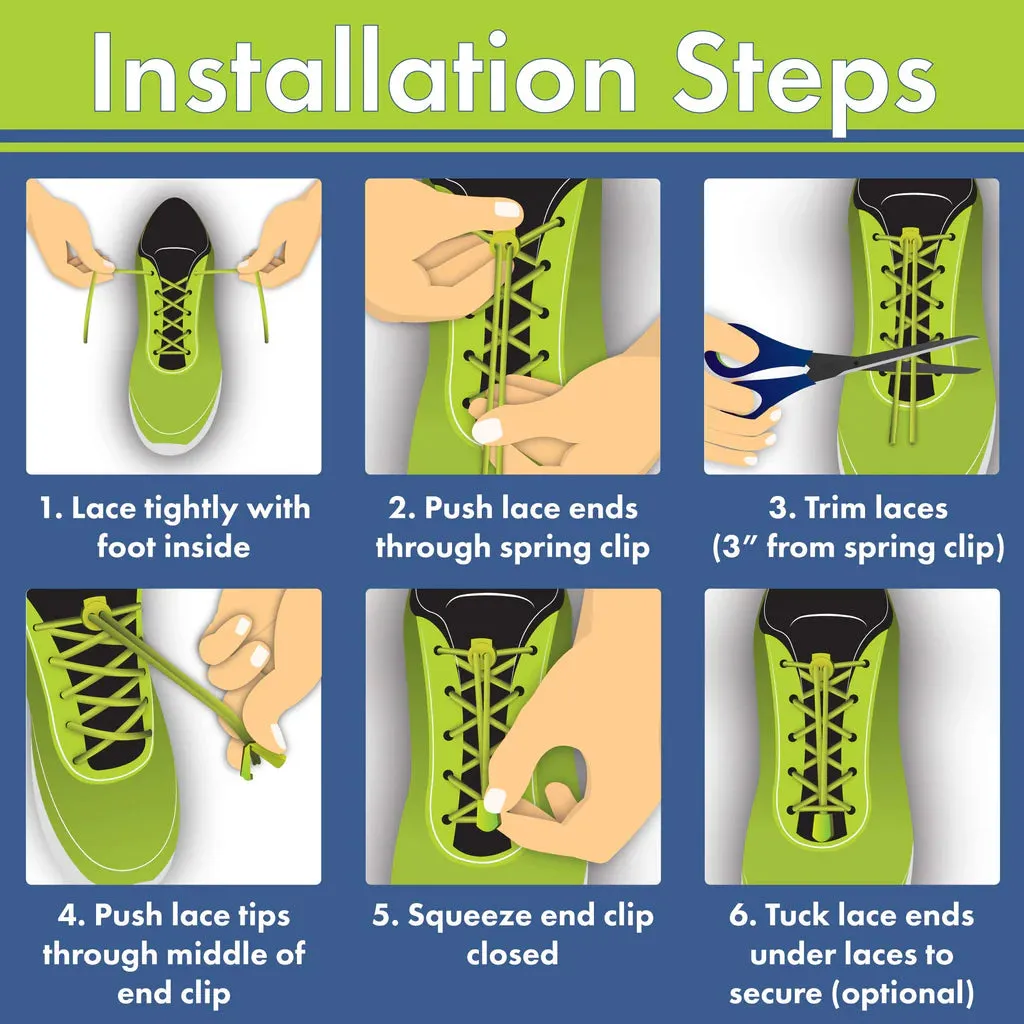 Installation Steps

1. Lace tightly with foot inside

2. Push lace ends through spring clip

3. Trim laces (3″ from spring clip)

4. Push lace tips through middle of end clip

5. Squeeze end clip closed

6. Tuck lace ends under laces to secure (optional)