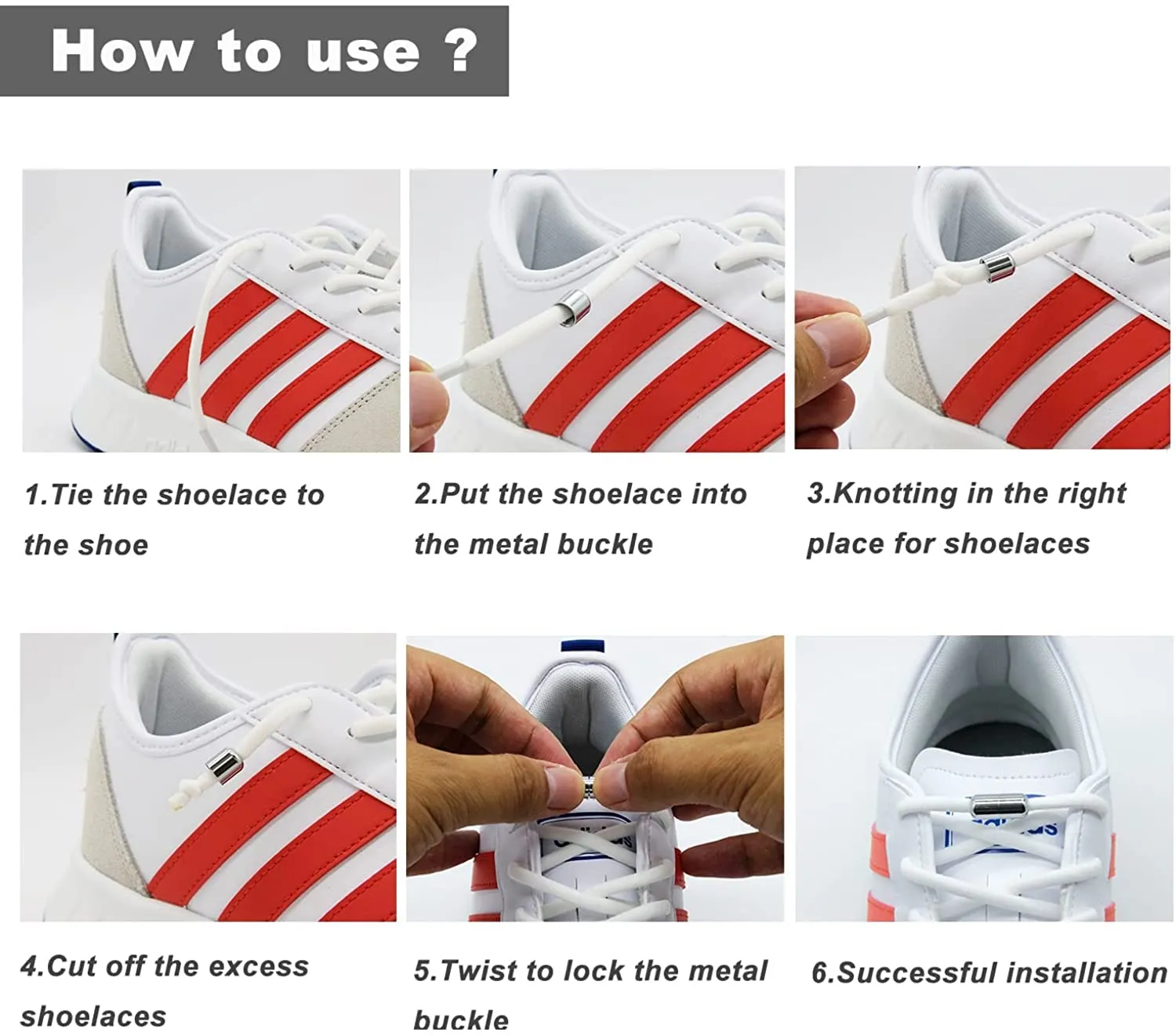 How to use ?

1.Tie the shoelace to the shoe

2.Put the shoelace into the metal buckle

3.Knotting in the right place for shoelaces

4.Cut off the excess shoelaces

5.Twist to lock the metal buckle

6.Successful installation