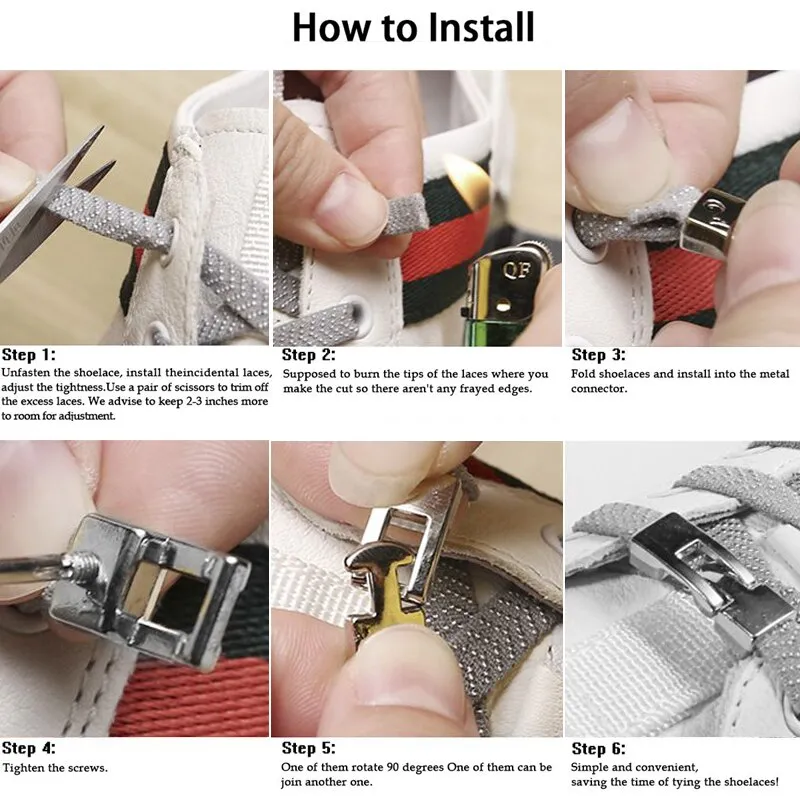 How to Install

QF

Step 1:
Unfasten the shoelace, install theincidental laces, adjust the tightness.Use a pair of scissors to trim off the excess laces. We advise to keep 2-3 inches more to room for adjustment.

Step 2:
Supposed to burn the tips of the laces where you make the cut so there aren't any frayed edges.

Step 3:
Fold shoelaces and install into the metal connector.

Step 4:
Tighten the screws.

Step 5:
One of them rotate 90 degrees One of them can be join another one.

Step 6:
Simple and convenient, saving the time of tying the shoelaces!